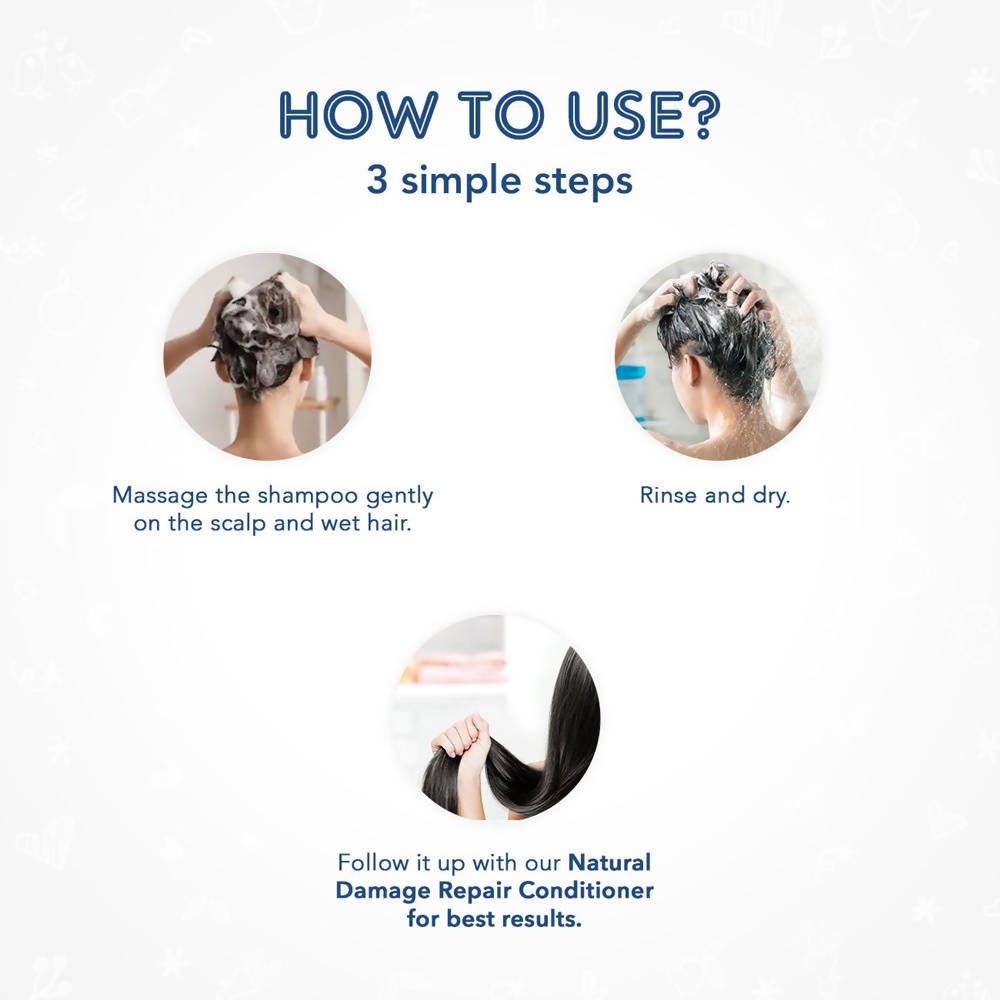 HOW TO USE?
3 simple steps

Massage the shampoo gently on the scalp and wet hair.

Rinse and dry.

Follow it up with our Natural Damage Repair Conditioner for best results.