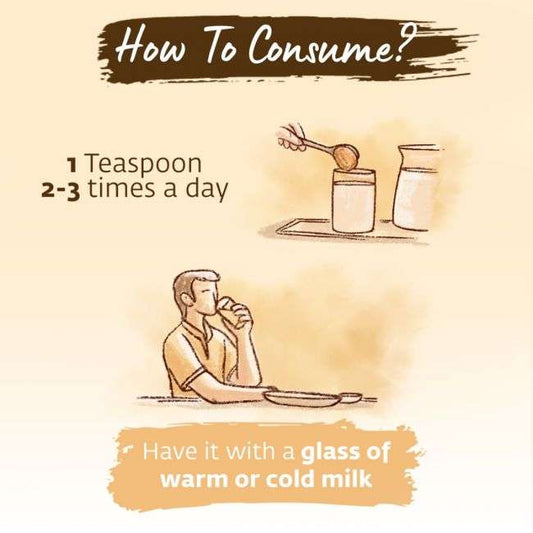 How To Consume?

1 Teaspoon
2-3 times a day

Have it with a glass of warm or cold milk