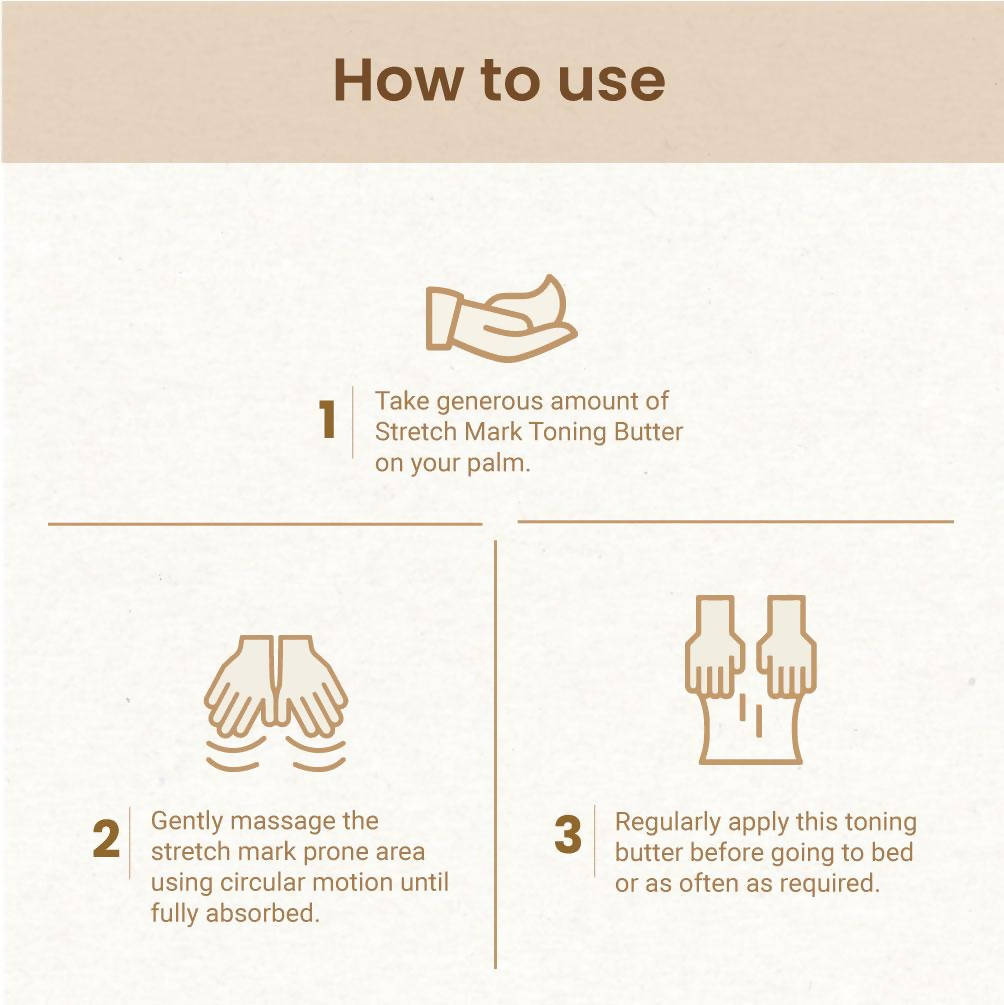 How to use

1 Take generous amount of Stretch Mark Toning Butter on your palm.

2 Gently massage the stretch mark prone area using circular motion until fully absorbed.

3 Regularly apply this toning butter before going to bed or as often as required.