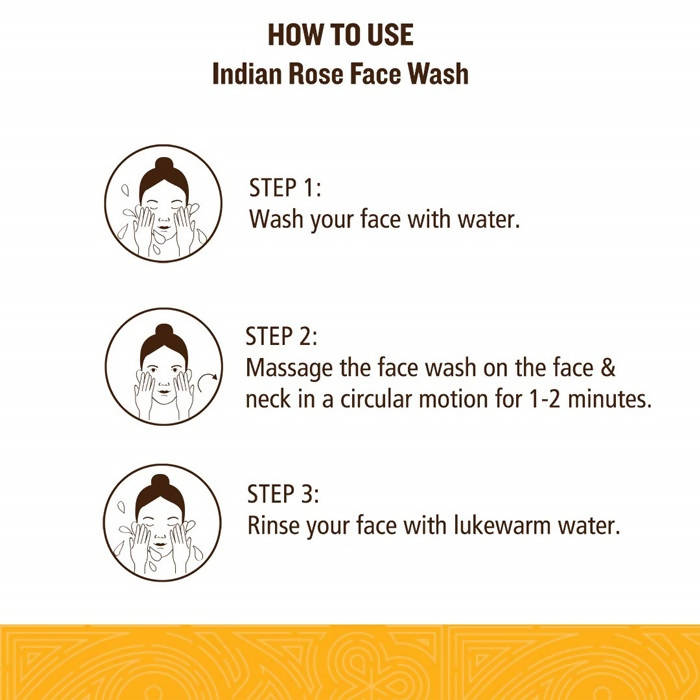 HOW TO USE
Indian Rose Face Wash

STEP 1:
Wash your face with water.

STEP 2:
Massage the face wash on the face & neck in a circular motion for 1-2 minutes.

STEP 3:
Rinse your face with lukewarm water.