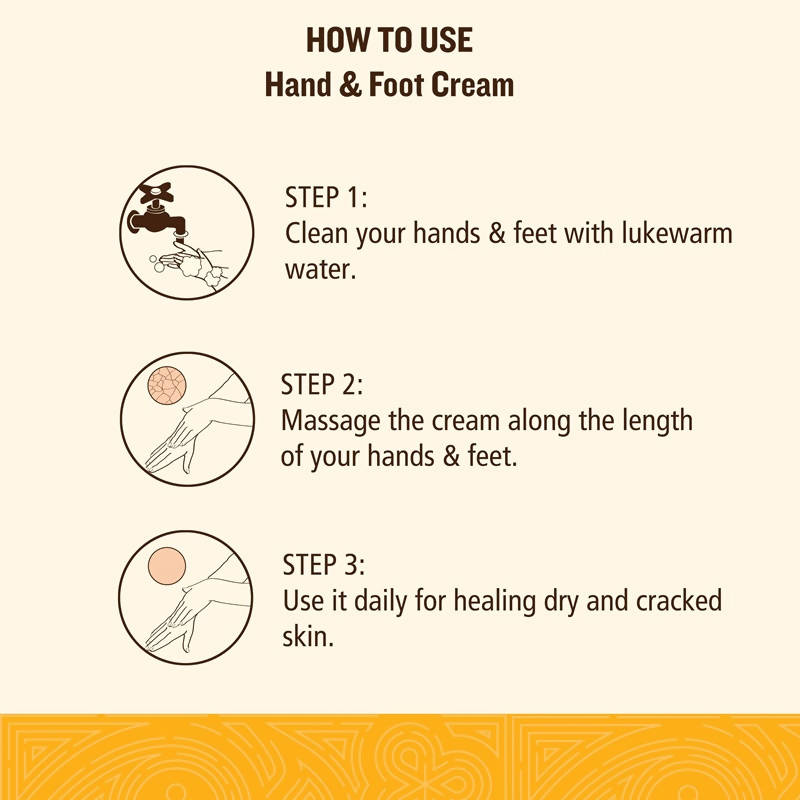 HOW TO USE
Hand & Foot Cream

STEP 1:
Clean your hands & feet with lukewarm water.

STEP 2:
Massage the cream along the length of your hands & feet.

STEP 3:
Use it daily for healing dry and cracked skin.