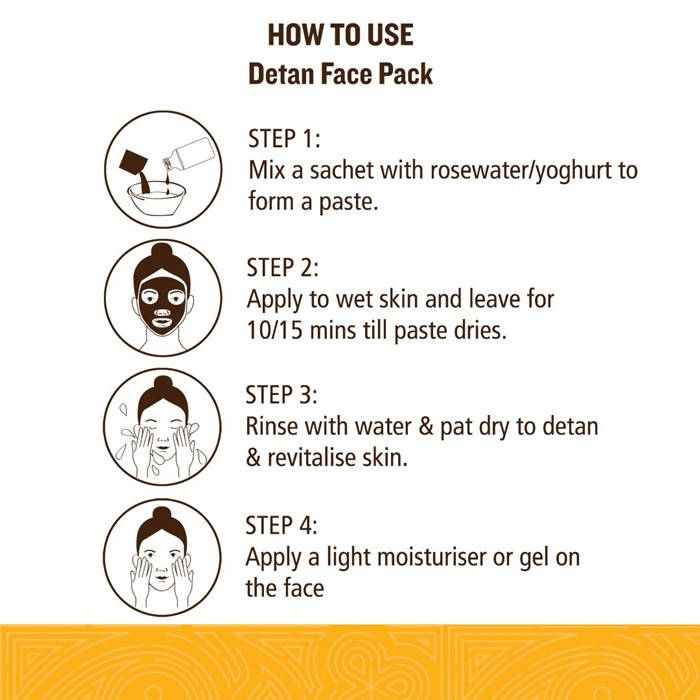 HOW TO USE
Detan Face Pack

STEP 1:
Mix a sachet with rosewater/yoghurt to form a paste.

STEP 2:
Apply to wet skin and leave for 10/15 mins till paste dries.

STEP 3:
Rinse with water & pat dry to detan & revitalise skin.

STEP 4:
Apply a light moisturiser or gel on the face