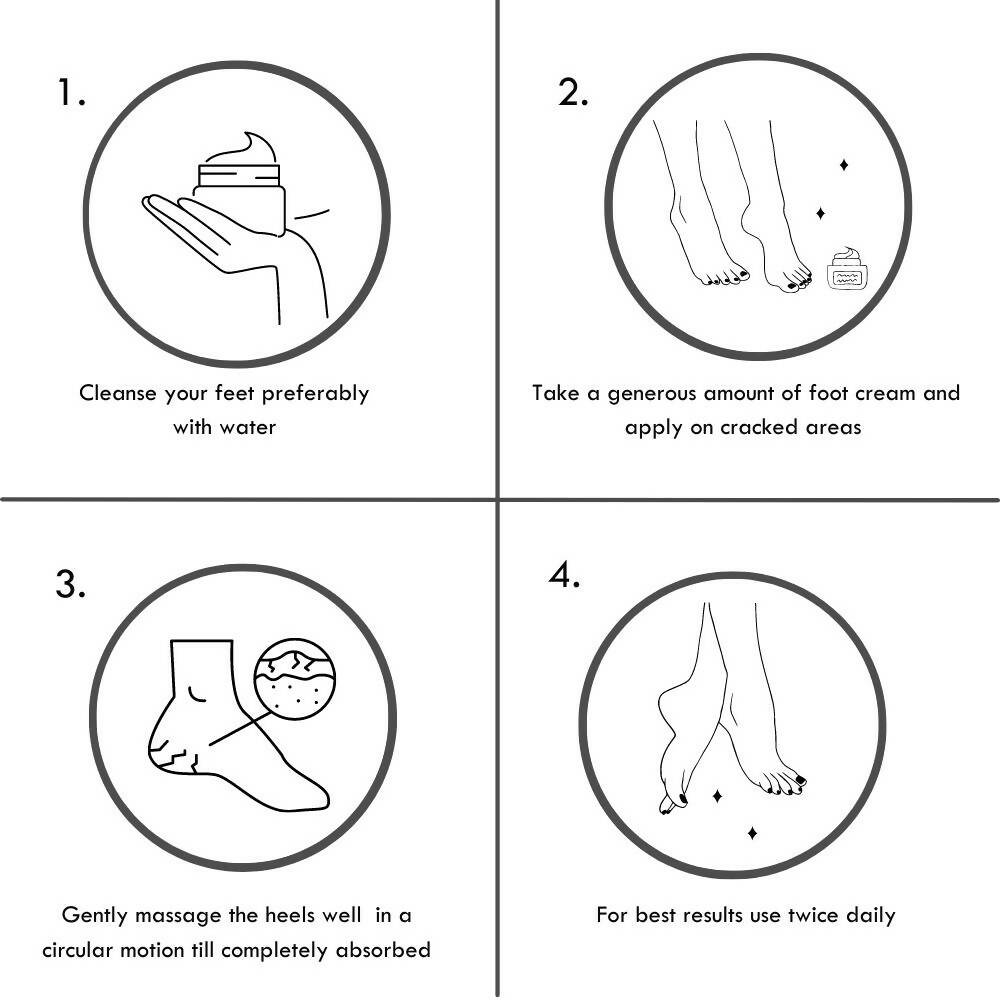 1.

Cleanse your feet preferably with water

2.

Take a generous amount of foot cream and apply on cracked areas

3.

Gently massage the heels well in a circular motion till completely absorbed

4.

For best results use twice daily