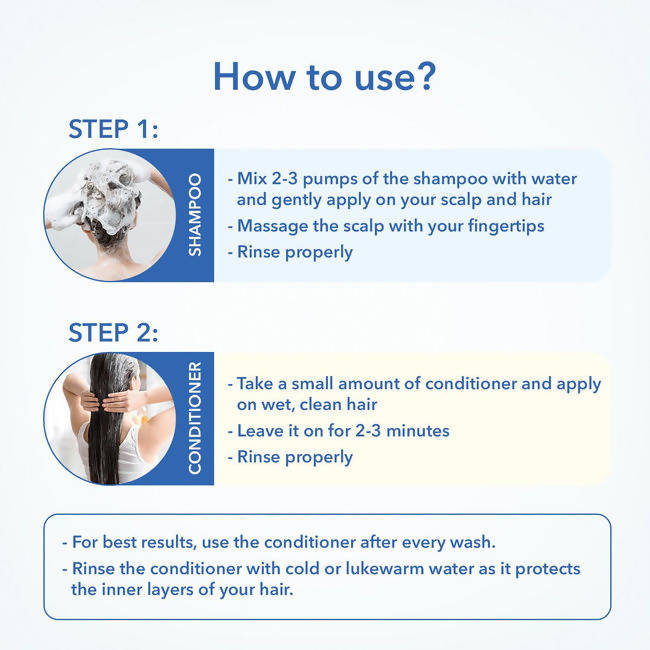 How to use?

STEP 1:

SHAMPOO

- Mix 2-3 pumps of the shampoo with water and gently apply on your scalp and hair
- Massage the scalp with your fingertips
- Rinse properly

STEP 2:

CONDITIONER

- Take a small amount of conditioner and apply on wet, clean hair
- Leave it on for 2-3 minutes
- Rinse properly

- For best results, use the conditioner after every wash.
- Rinse the conditioner with cold or lukewarm water as it protects the inner layers of your hair.