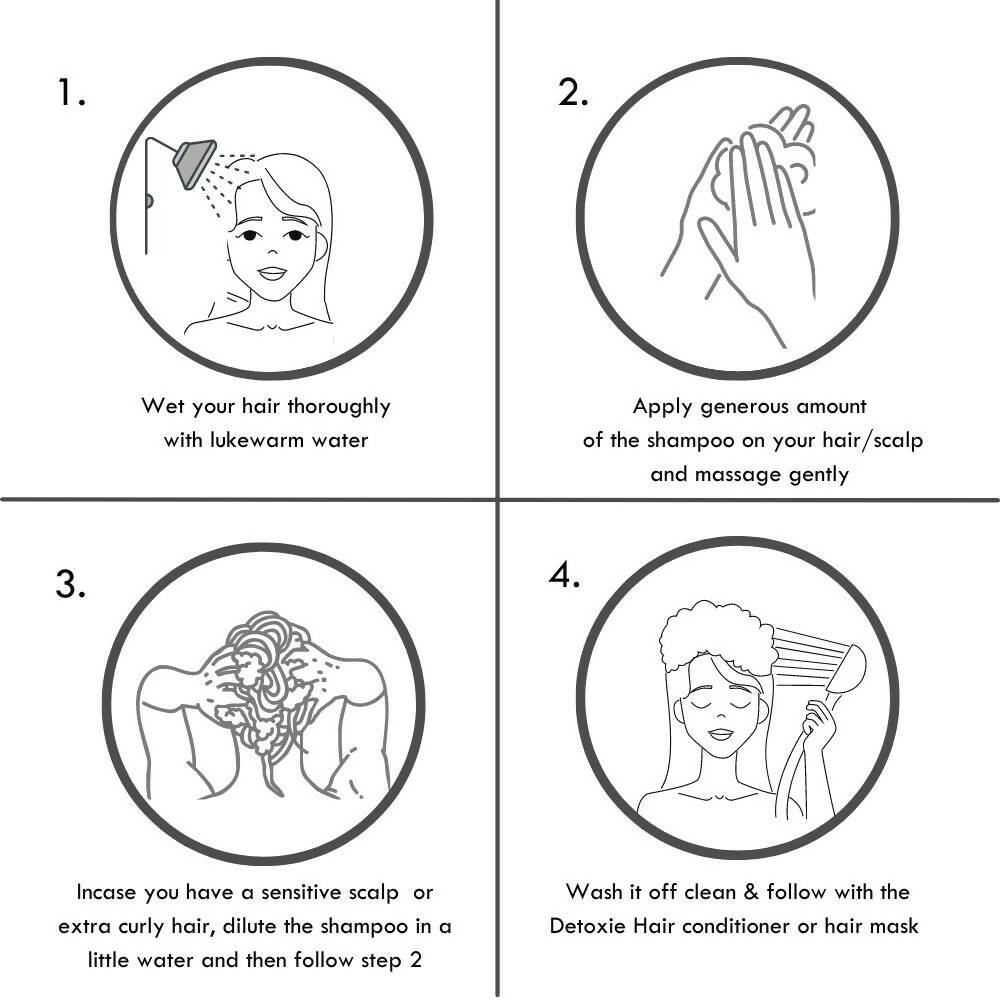 1.

Wet your hair thoroughly with lukewarm water

2.

Apply generous amount of the shampoo on your hair/scalp and massage gently

3.

Incase you have a sensitive scalp or extra curly hair, dilute the shampoo in a little water and then follow step 2

4.

Wash it off clean & follow with the Detoxie Hair conditioner or hair mask