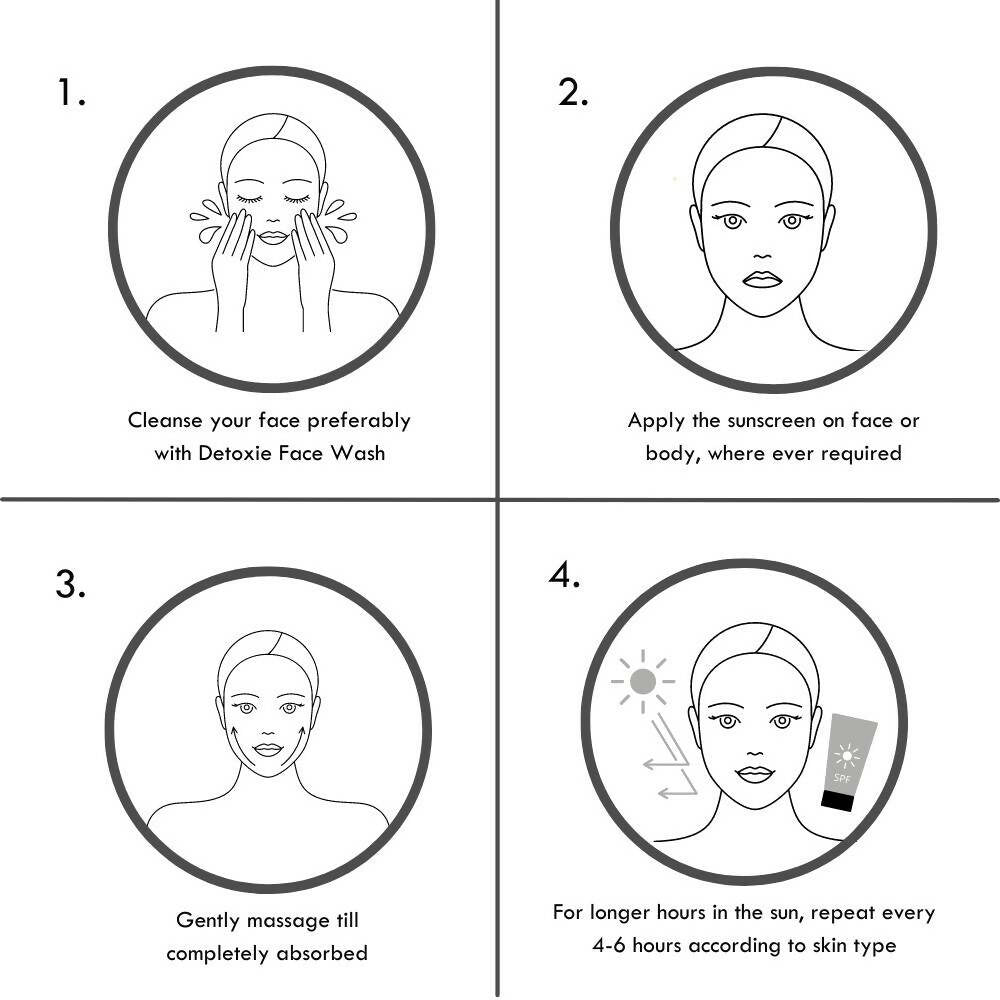 1.

Cleanse your face preferably with Detoxie Face Wash

2.

Apply the sunscreen on face or body, where ever required

3.

Gently massage till completely absorbed

4.

SPF

For longer hours in the sun, repeat every 4-6 hours according to skin type