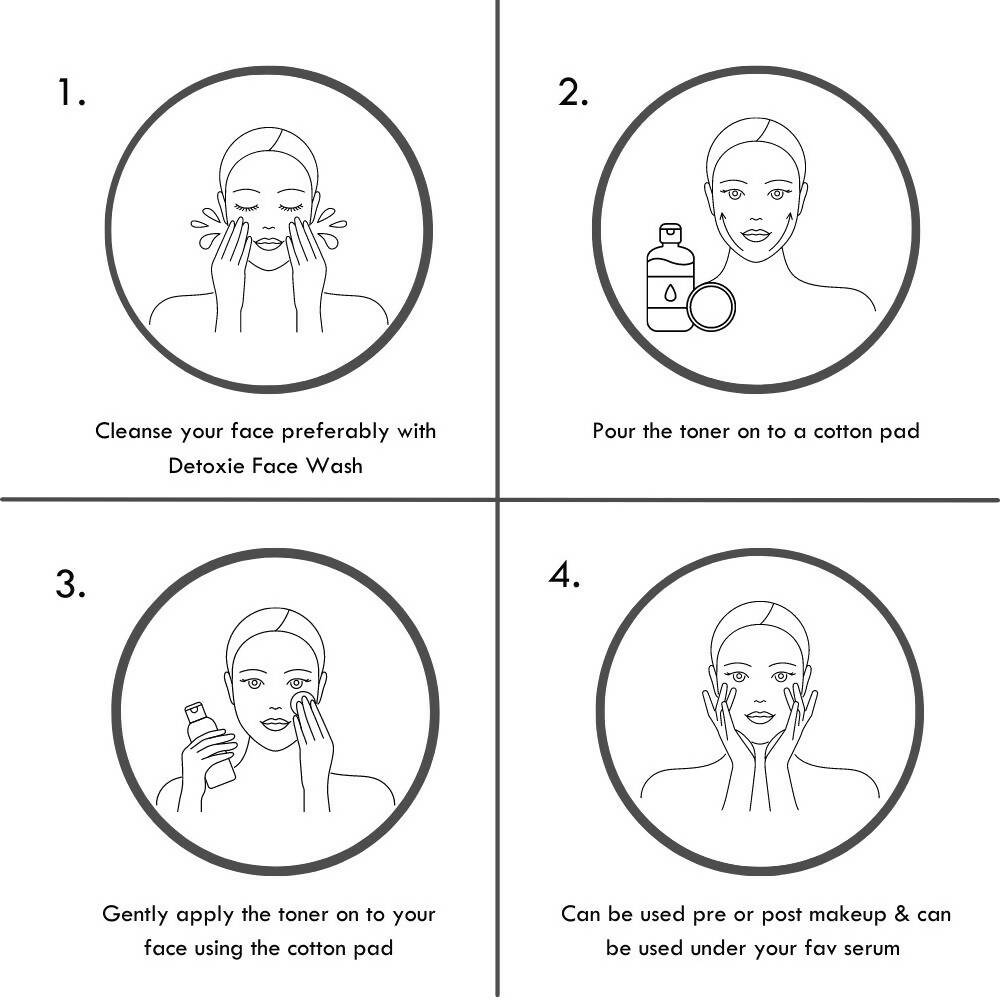 1.

Cleanse your face preferably with Detoxie Face Wash

2.

Pour the toner on to a cotton pad

3.

Gently apply the toner on to your face using the cotton pad

4.

Can be used pre or post makeup & can be used under your fav serum