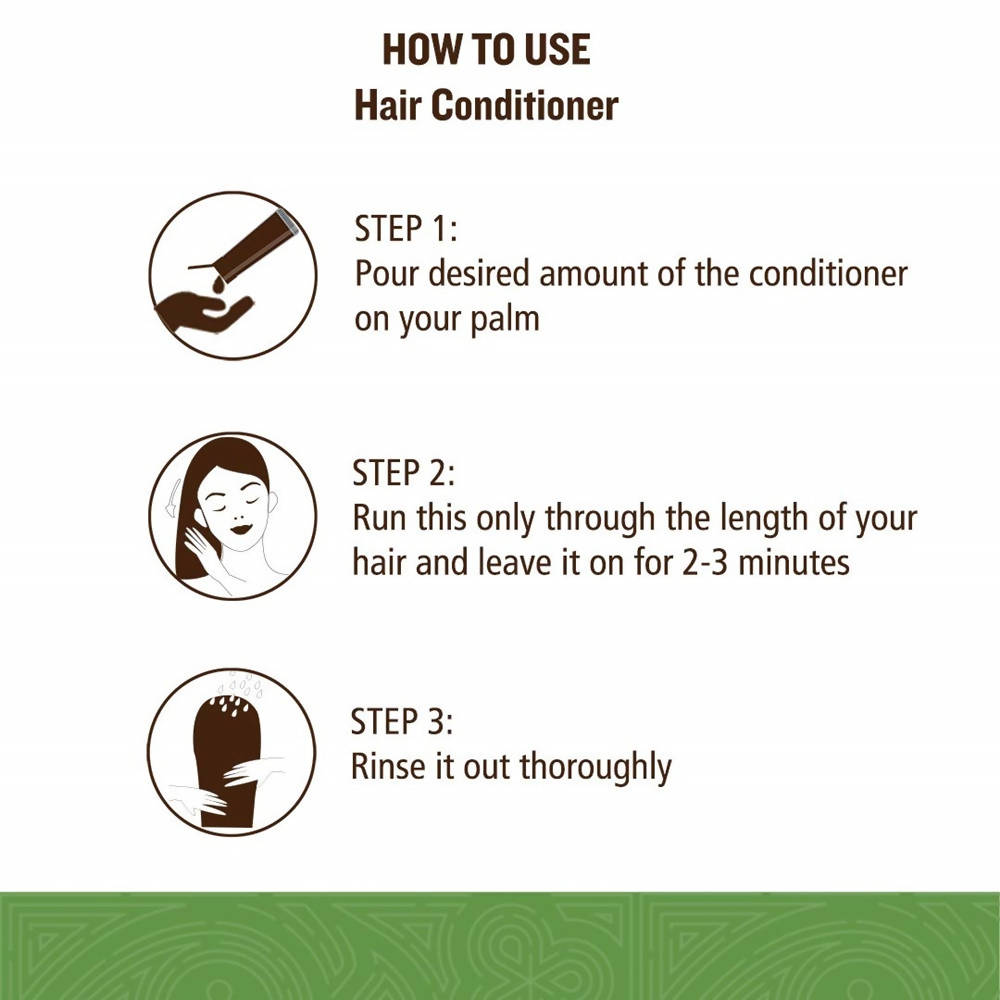 HOW TO USE
Hair Conditioner

STEP 1:
Pour desired amount of the conditioner on your palm

STEP 2:
Run this only through the length of your hair and leave it on for 2-3 minutes

STEP 3:
Rinse it out thoroughly