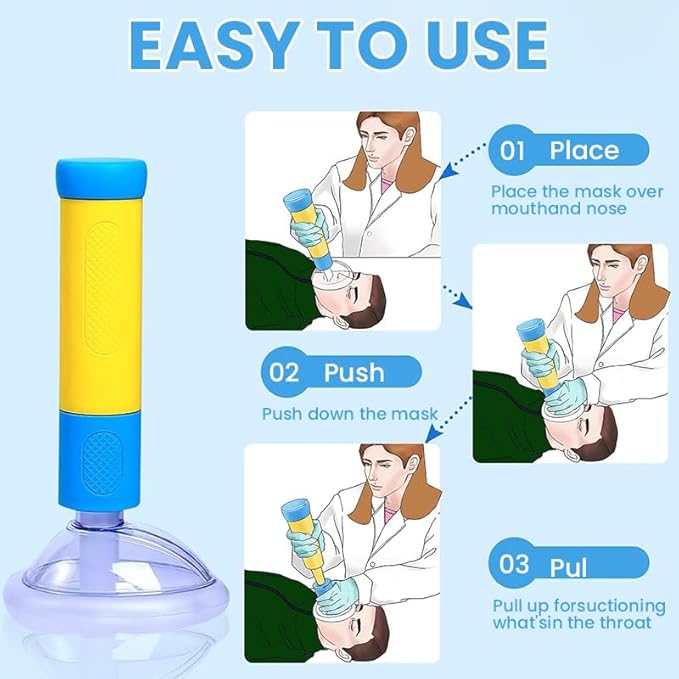 EASY TO USE

01 Place

Place the mask over mouthand nose

02 Push

Push down the mask

03 Pul

Pull up forsuctioning what'sin the throat