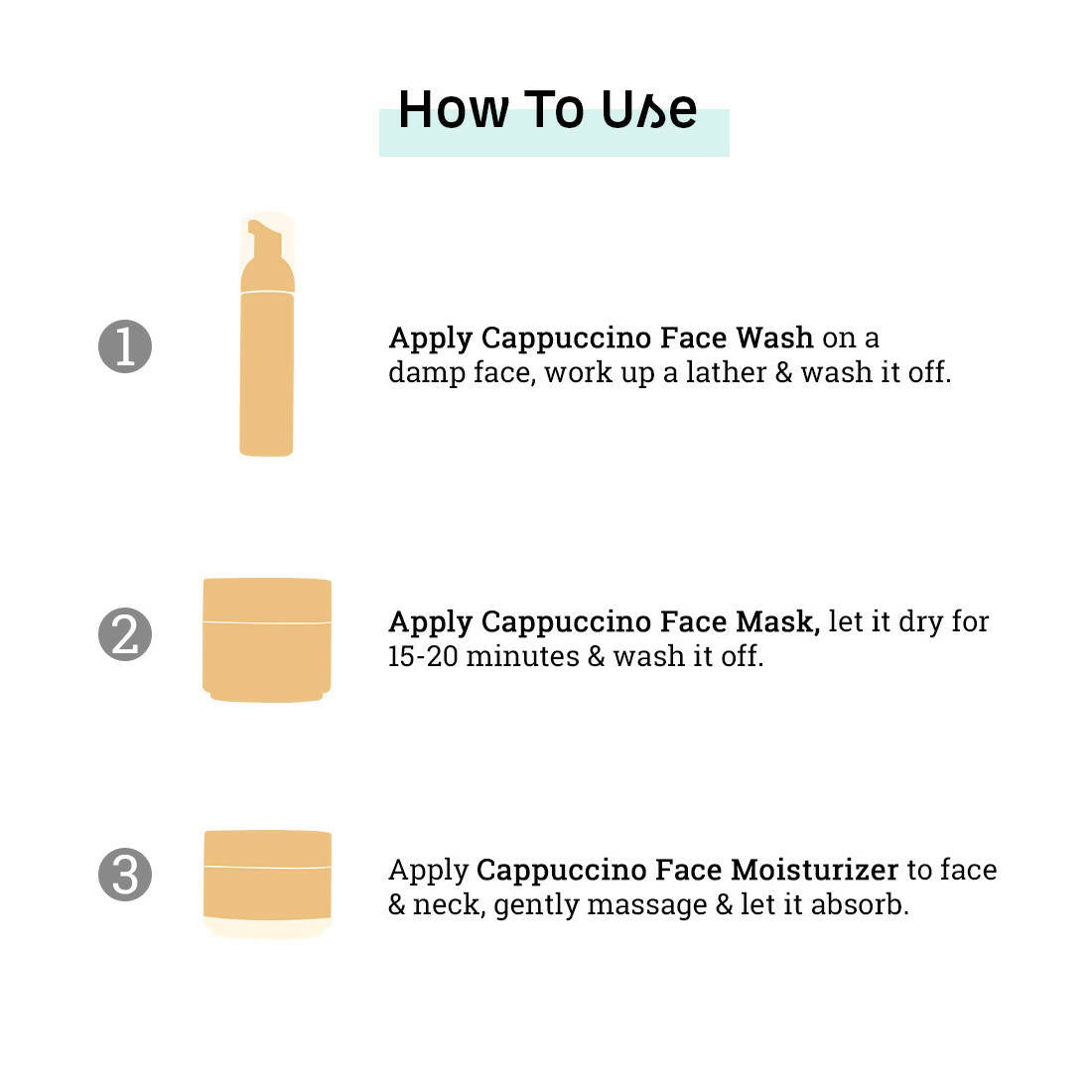 How To Use

1

Apply Cappuccino Face Wash on a damp face, work up a lather & wash it off.

2

Apply Cappuccino Face Mask, let it dry for 15-20 minutes & wash it off.

3

Apply Cappuccino Face Moisturizer to face & neck, gently massage & let it absorb.