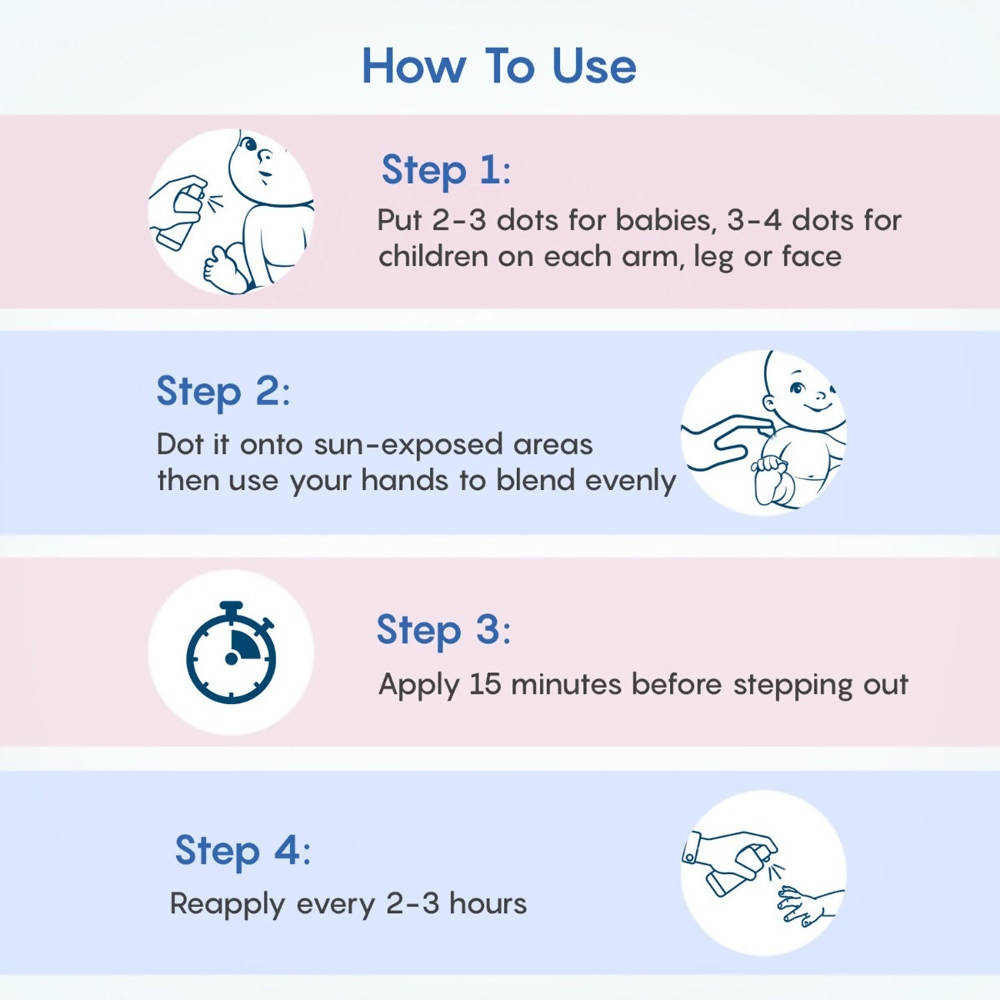 How To Use

Step 1:
Put 2-3 dots for babies, 3-4 dots for children on each arm, leg or face

Step 2:
Dot it onto sun-exposed areas then use your hands to blend evenly

Step 3:
Apply 15 minutes before stepping out

Step 4:
Reapply every 2-3 hours