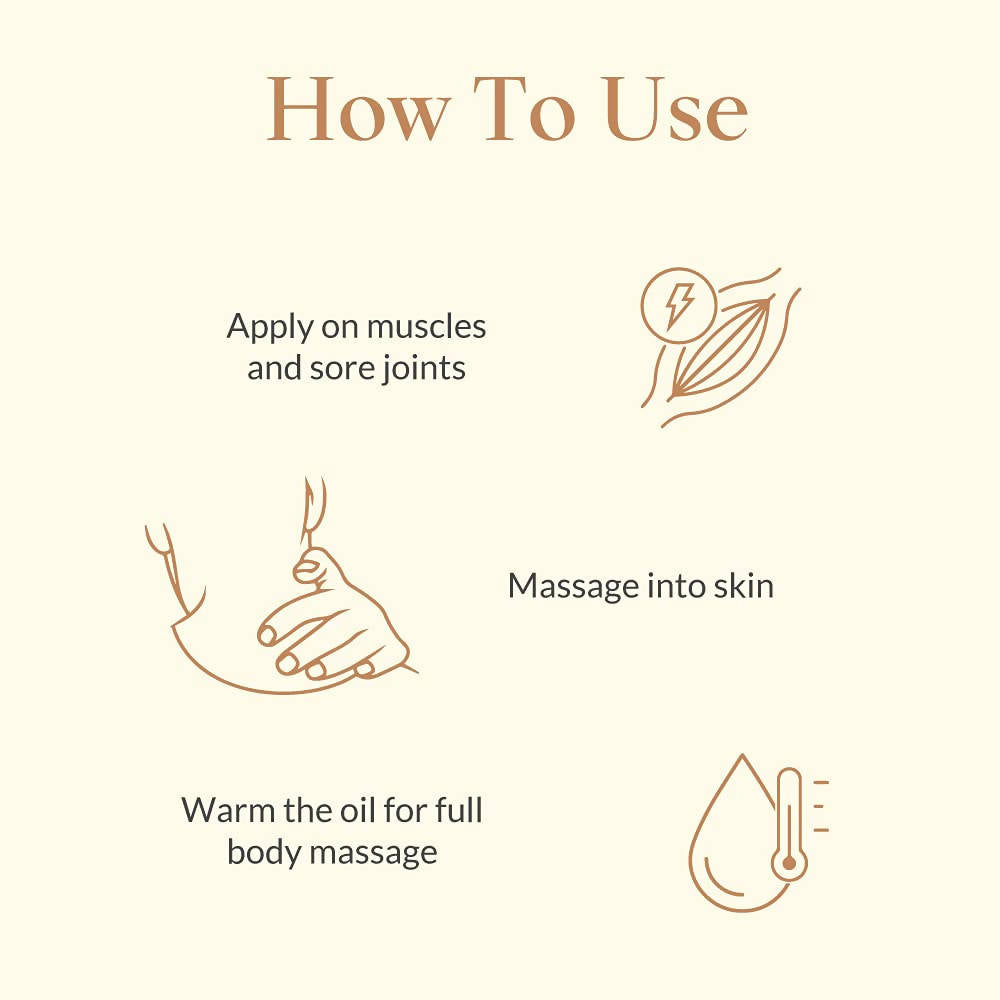 How To Use

Apply on muscles and sore joints

Massage into skin

Warm the oil for full body massage