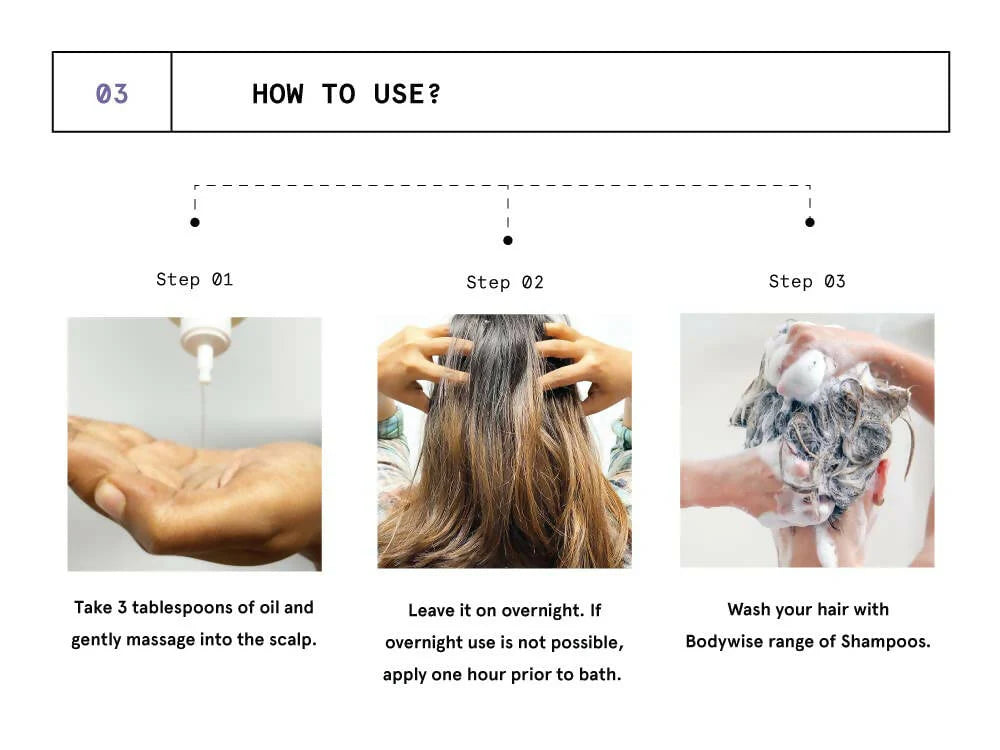 03

HOW TO USE?

Step 01

Take 3 tablespoons of oil and gently massage into the scalp.

Step 02

Leave it on overnight. If overnight use is not possible, apply one hour prior to bath.

Step 03

Wash your hair with Bodywise range of Shampoos.