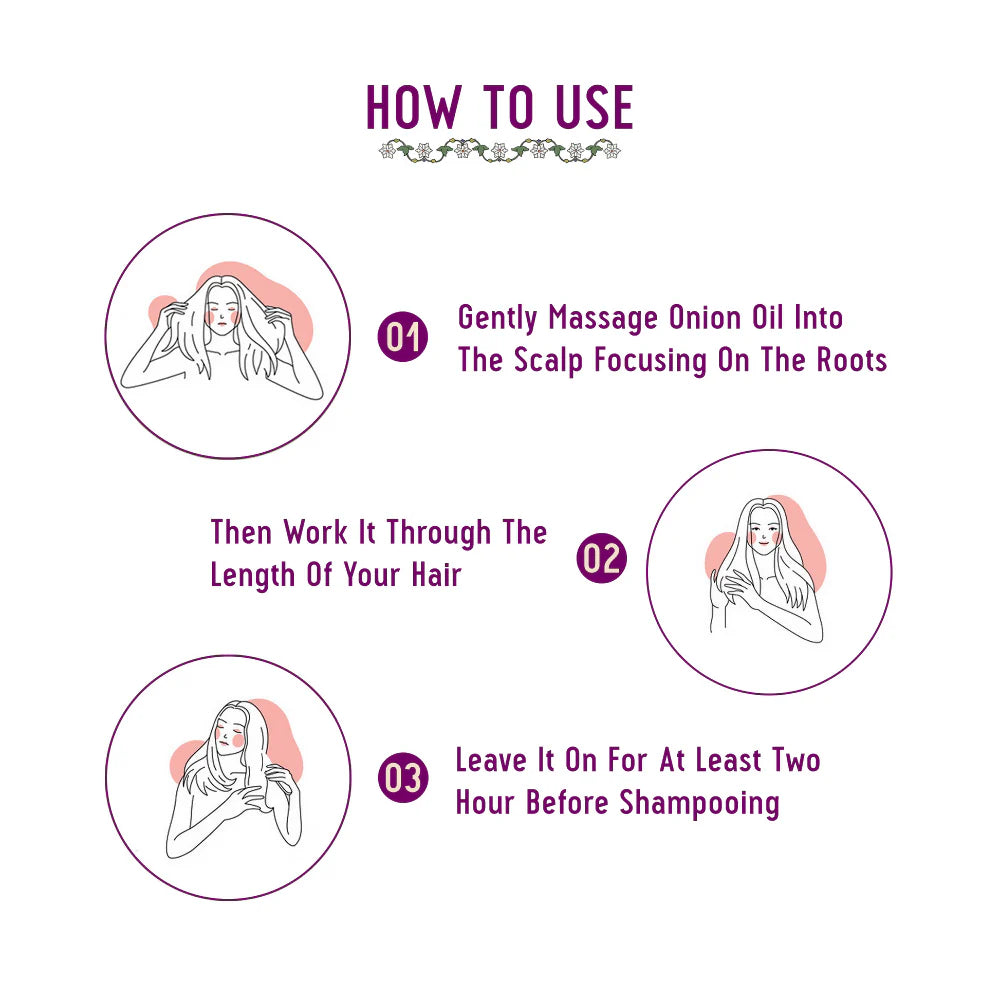 HOW TO USE

01 Gently Massage Onion Oil Into The Scalp Focusing On The Roots

Then Work It Through The Length Of Your Hair 02

03 Leave It On For At Least Two Hour Before Shampooing