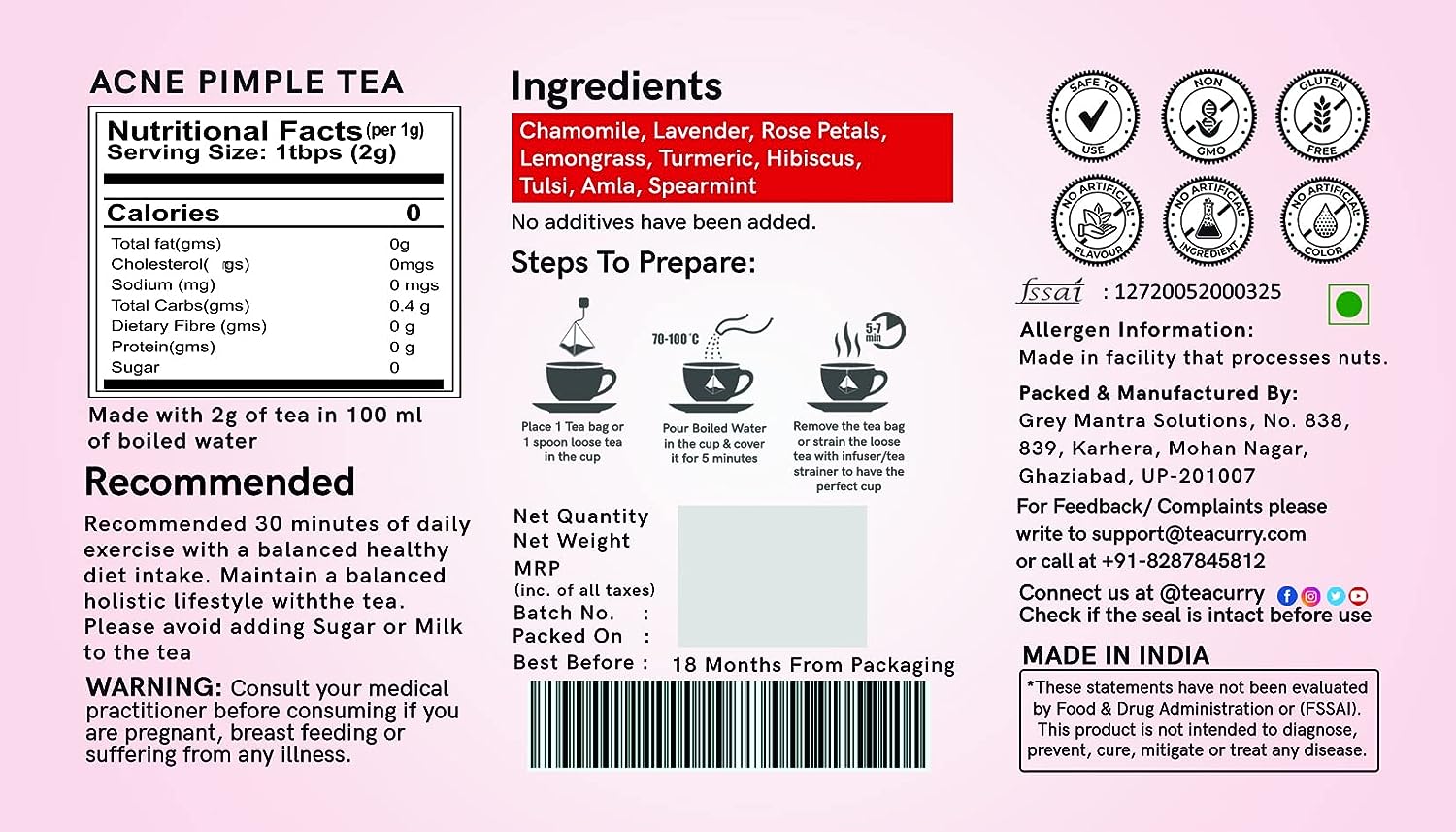 ACNE PIMPLE TEA

Nutritional Facts (per 1g)
Serving Size: 1tbps (2g)

| Calories | 0 |
|---|---|
| Total fat(gms) | 0g |
| Cholesterol( gs) | 0mgs |
| Sodium (mg) | 0 mgs |
| Total Carbs(gms) | 0.4 g |
| Dietary Fibre (gms) | 0 g |
| Protein(gms) | 0 g |
| Sugar | 0 |

Made with 2g of tea in 100 ml of boiled water

Recommended

Recommended 30 minutes of daily exercise with a balanced healthy diet intake. Maintain a balanced holistic lifestyle withthe tea. Please avoid adding Sugar or Milk to the tea

WARNING: Consult your medical practitioner before consuming if you are pregnant, breast feeding or suffering from any illness.

Ingredients

Chamomile, Lavender, Rose Petals, Lemongrass, Turmeric, Hibiscus, Tulsi, Amla, Spearmint

No additives have been added.

Steps To Prepare:

Place 1 Tea bag or 1 spoon loose tea in the cup

70-100°C

Pour Boiled Water in the cup & cover it for 5 minutes

5-7 min

Remove the tea bag or strain the loose tea with infuser/tea strainer to have the perfect cup

Net Quantity
Net Weight
MRP
(inc. of all taxes)
Batch No. :
Packed On :
Best Before : 18 Months From Packaging

SAFE TO USE
NON GMO
GLUTEN FREE
NO ARTIFICIAL FLAVOUR
NO ARTIFICIAL INGREDIENT
NO ARTIFICIAL COLOR

fssai : 12720052000325

Allergen Information:
Made in facility that processes nuts.

Packed & Manufactured By:
Grey Mantra Solutions, No. 838, 839, Karhera, Mohan Nagar, Ghaziabad, UP-201007

For Feedback/ Complaints please write to support@teacurry.com or call at +91-8287845812

Connect us at @teacurry
Check if the seal is intact before use

MADE IN INDIA

*These statements have not been evaluated by Food & Drug Administration or (FSSAI). This product is not intended to diagnose, prevent, cure, mitigate or treat any disease.