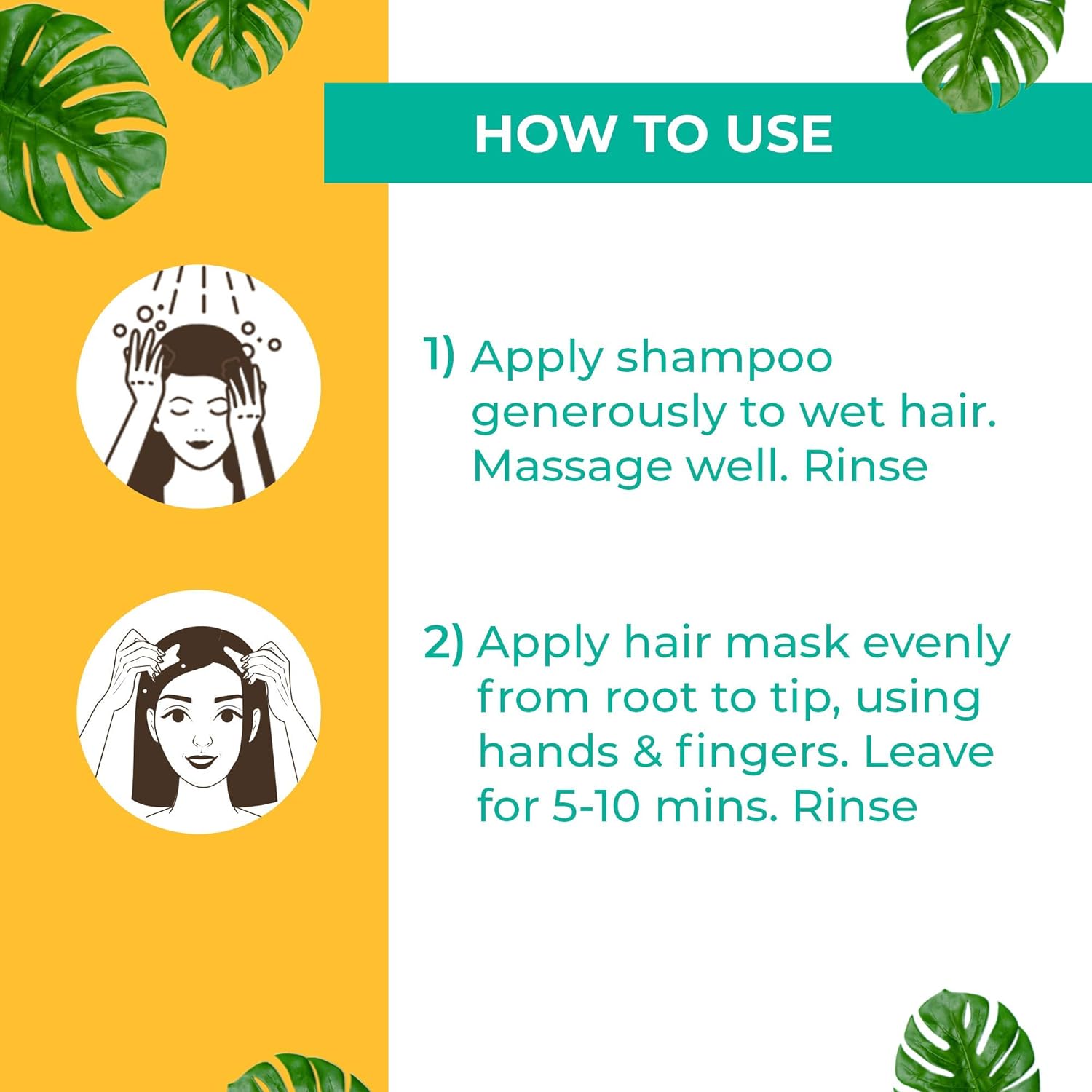 HOW TO USE

1) Apply shampoo generously to wet hair. Massage well. Rinse

2) Apply hair mask evenly from root to tip, using hands & fingers. Leave for 5-10 mins. Rinse