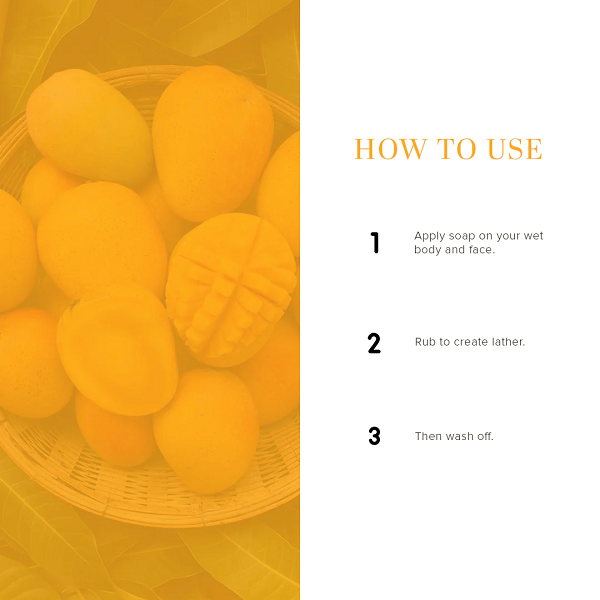 HOW TO USE

1 Apply soap on your wet body and face.

2 Rub to create lather.

3 Then wash off.