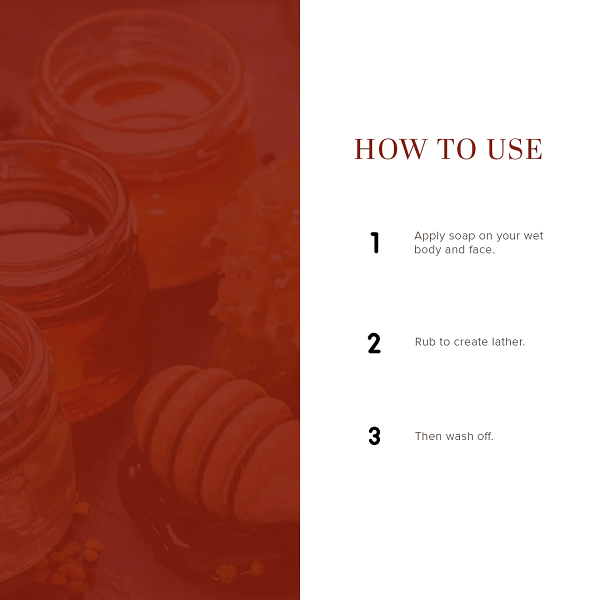 HOW TO USE

1 Apply soap on your wet body and face.

2 Rub to create lather.

3 Then wash off.