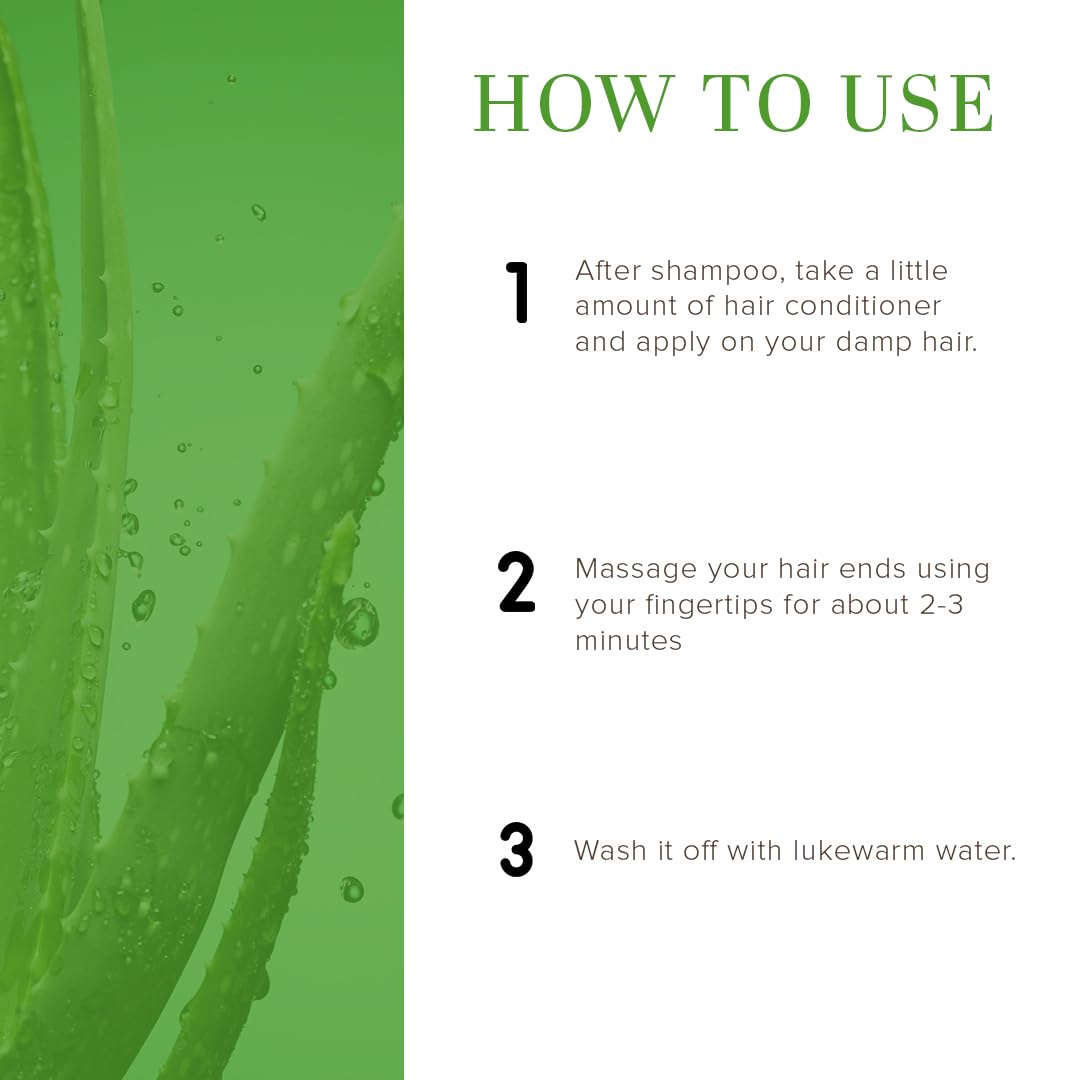 HOW TO USE

1 After shampoo, take a little amount of hair conditioner and apply on your damp hair.

2 Massage your hair ends using your fingertips for about 2-3 minutes

3 Wash it off with lukewarm water.