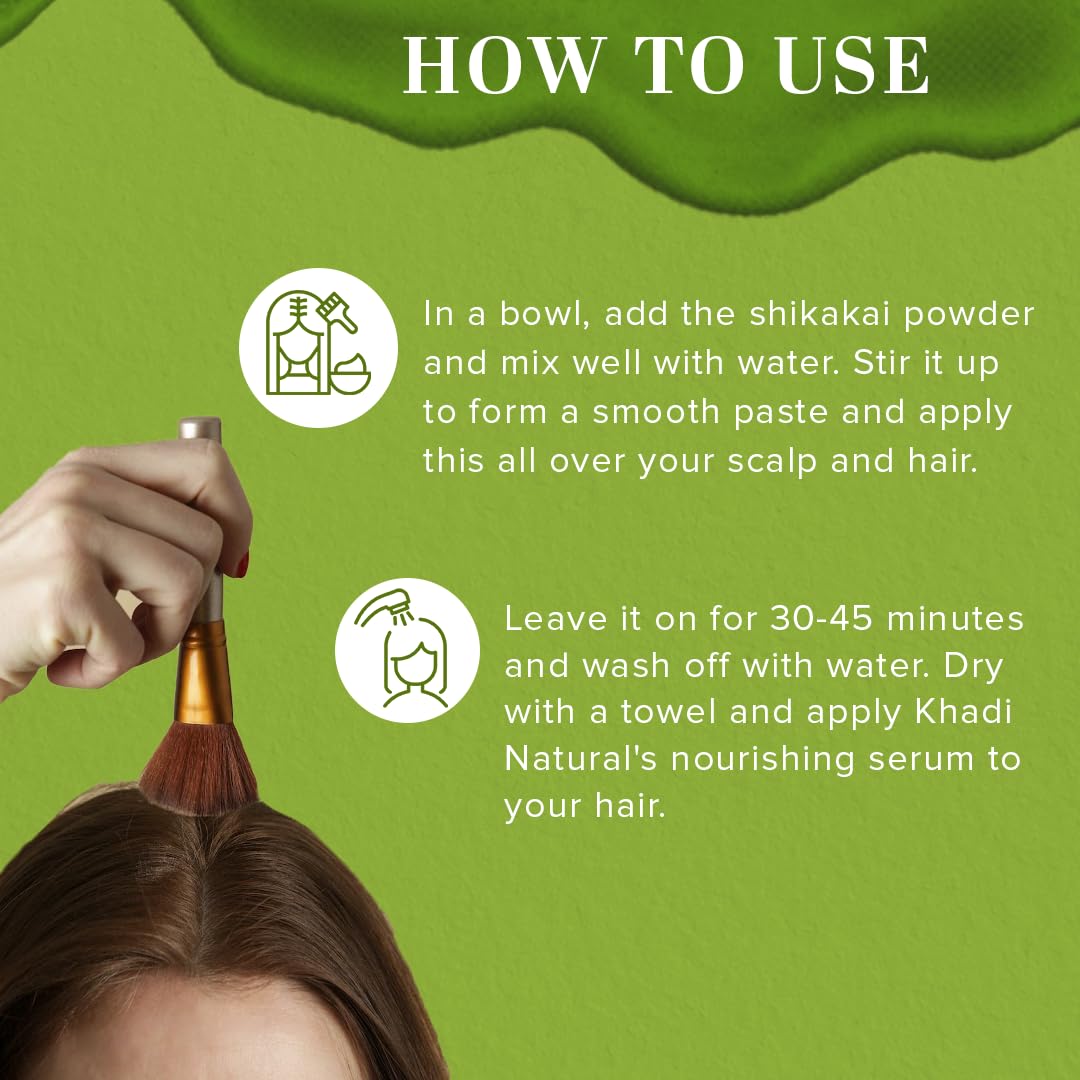 HOW TO USE

In a bowl, add the shikakai powder and mix well with water. Stir it up to form a smooth paste and apply this all over your scalp and hair.

Leave it on for 30-45 minutes and wash off with water. Dry with a towel and apply Khadi Natural's nourishing serum to your hair.