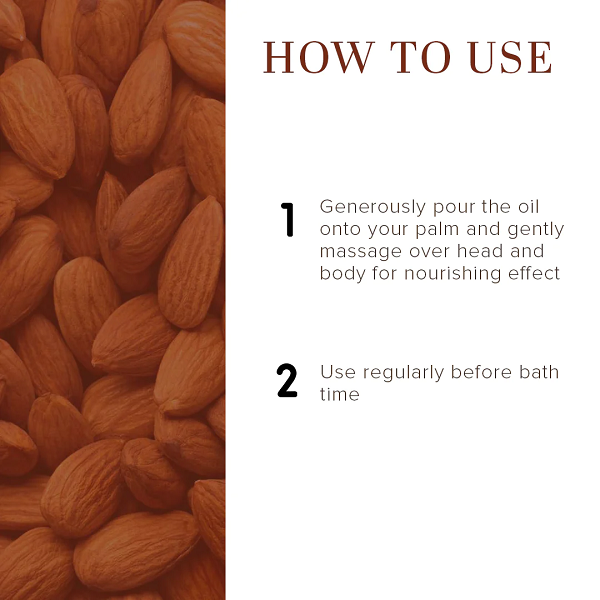 HOW TO USE

1 Generously pour the oil onto your palm and gently massage over head and body for nourishing effect

2 Use regularly before bath time