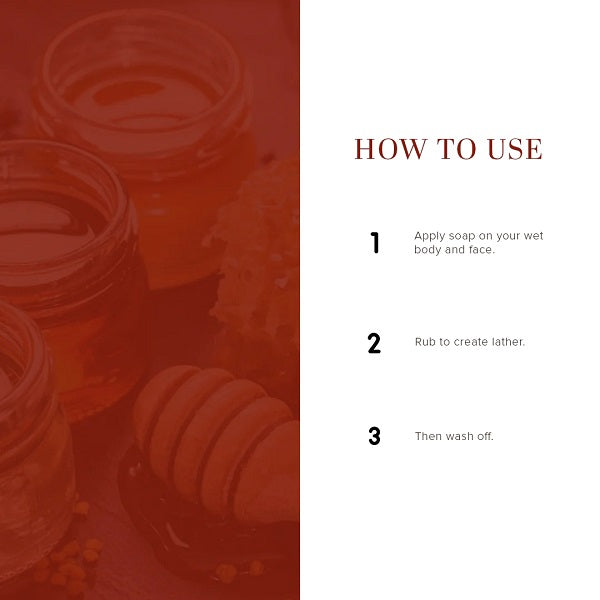 HOW TO USE

1 Apply soap on your wet body and face.

2 Rub to create lather.

3 Then wash off.