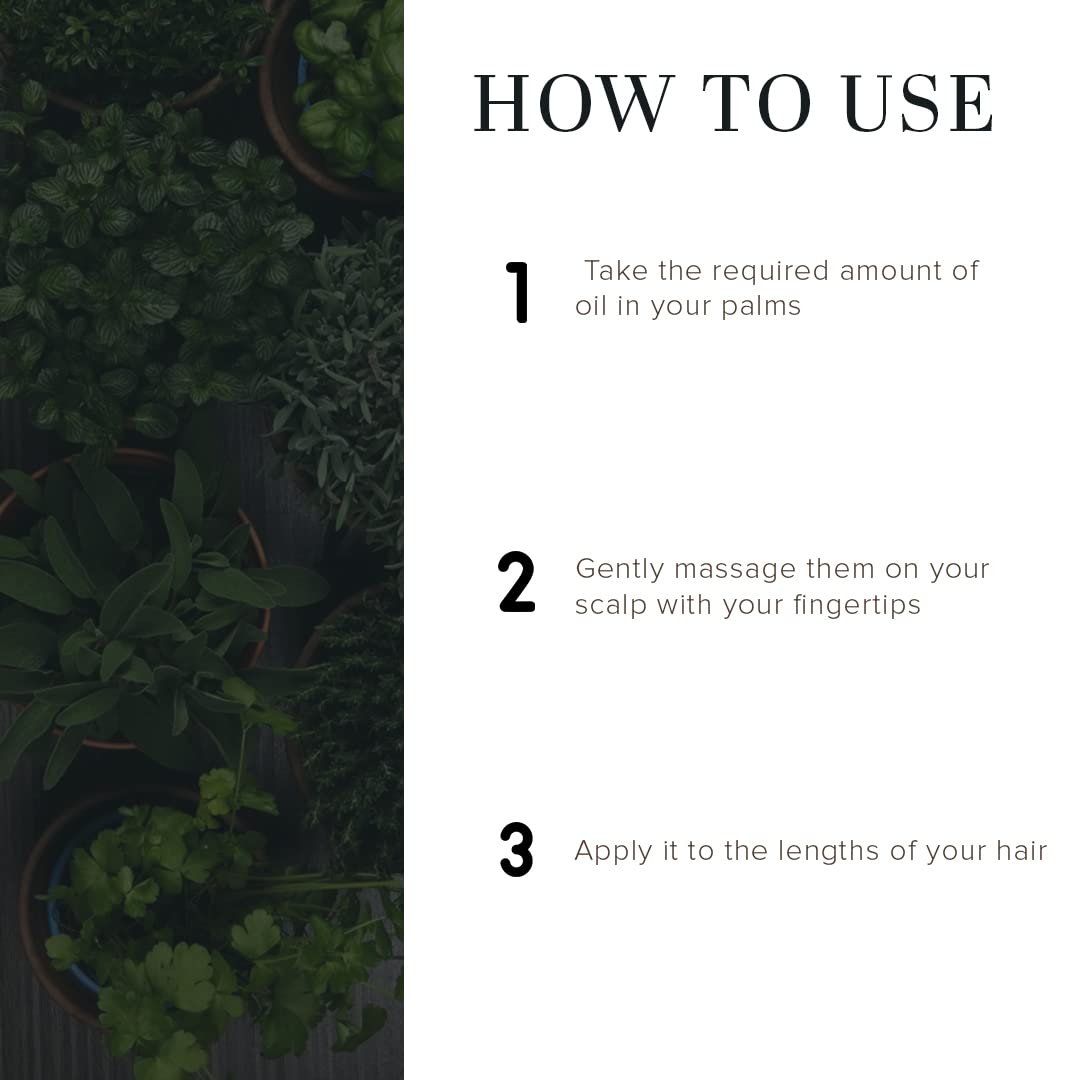 HOW TO USE

1 Take the required amount of oil in your palms

2 Gently massage them on your scalp with your fingertips

3 Apply it to the lengths of your hair