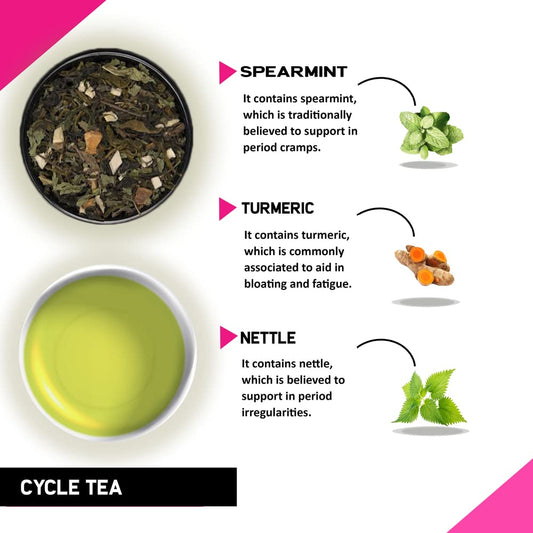 SPEARMINT

It contains spearmint, which is traditionally believed to support in period cramps.

TURMERIC

It contains turmeric, which is commonly associated to aid in bloating and fatigue.

NETTLE

It contains nettle, which is believed to support in period irregularities.

CYCLE TEA